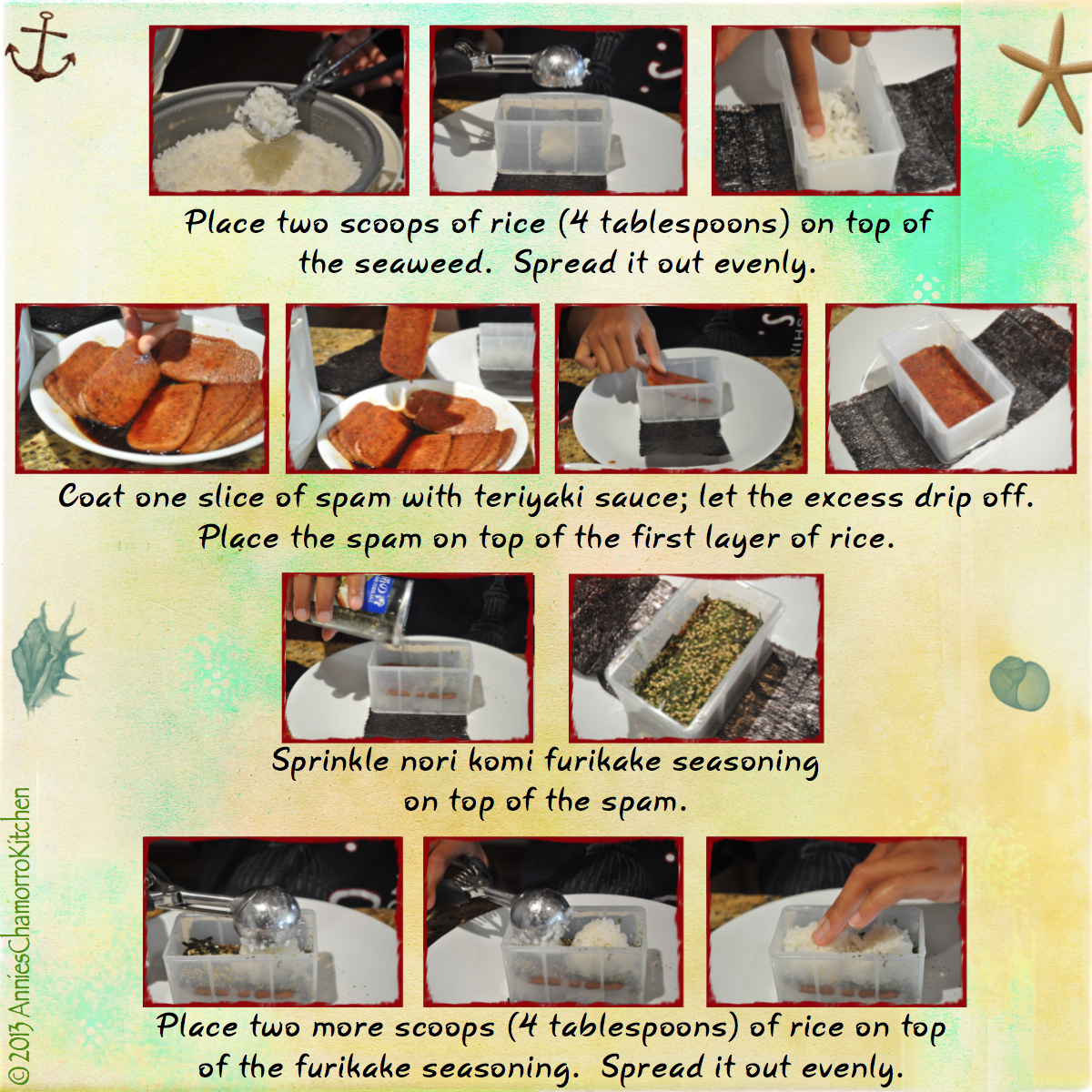 Place two scoops of rice (4 tablespoons) on top of the seaweed. Spread it out evenly.

Coat one slice of spam with teriyaki sauce; let the excess drip off. Place the spam on top of the first layer of rice.

Sprinkle nori komi furikake seasoning on top of the spam.

Place two more scoops (4 tablespoons) of rice on top of the furikake seasoning. Spread it out evenly.

©2013 AnniesChamorroKitchen