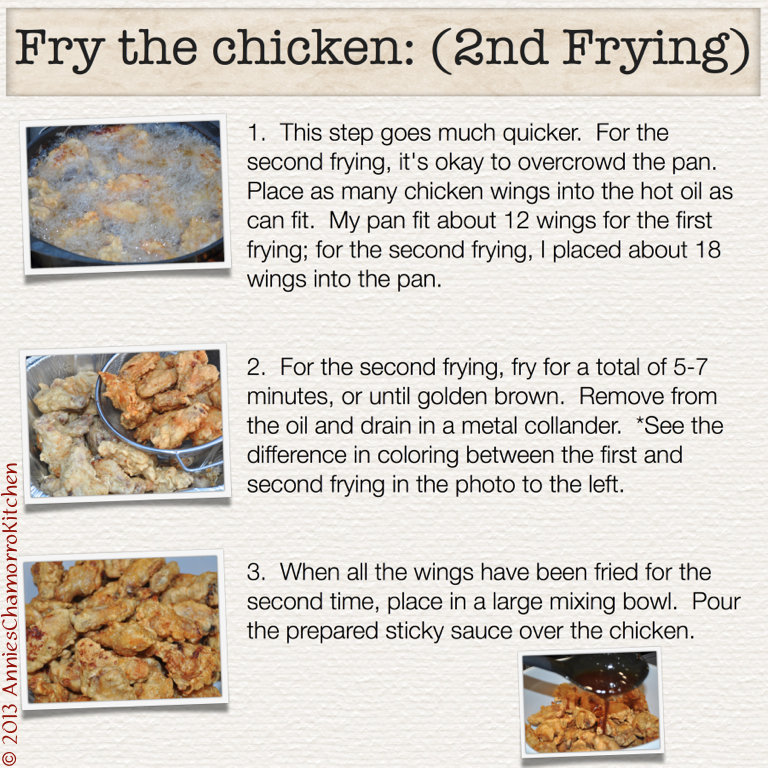 Fry the chicken: (2nd Frying)

1. This step goes much quicker. For the second frying, it's okay to overcrowd the pan. Place as many chicken wings into the hot oil as can fit. My pan fit about 12 wings for the first frying; for the second frying, I placed about 18 wings into the pan.

2. For the second frying, fry for a total of 5-7 minutes, or until golden brown. Remove from the oil and drain in a metal collander. *See the difference in coloring between the first and second frying in the photo to the left.

3. When all the wings have been fried for the second time, place in a large mixing bowl. Pour the prepared sticky sauce over the chicken.

© 2013 AnniesChamorroKitchen