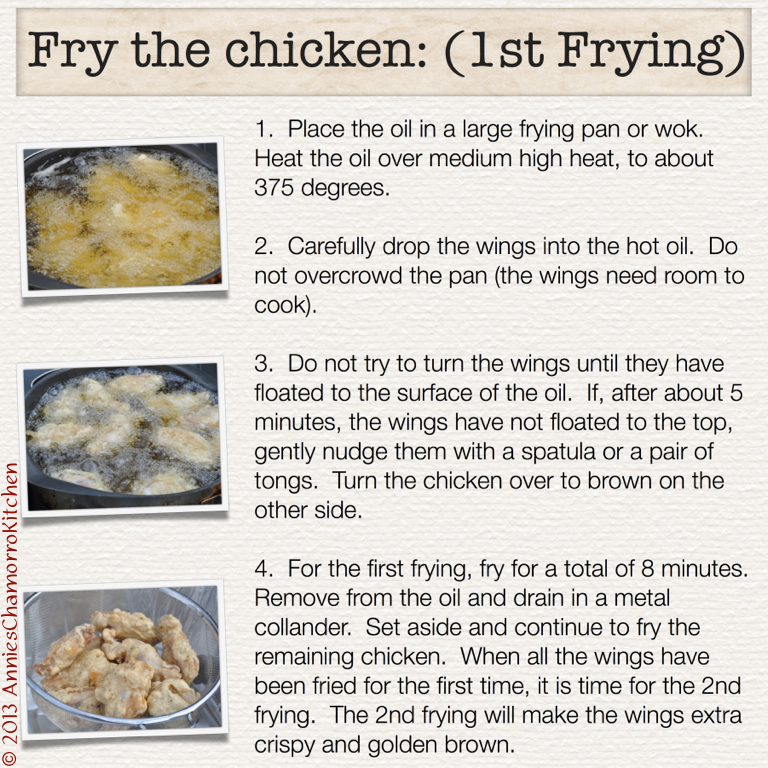 Fry the chicken: (1st Frying)

1. Place the oil in a large frying pan or wok. Heat the oil over medium high heat, to about 375 degrees.

2. Carefully drop the wings into the hot oil. Do not overcrowd the pan (the wings need room to cook).

3. Do not try to turn the wings until they have floated to the surface of the oil. If, after about 5 minutes, the wings have not floated to the top, gently nudge them with a spatula or a pair of tongs. Turn the chicken over to brown on the other side.

4. For the first frying, fry for a total of 8 minutes. Remove from the oil and drain in a metal collander. Set aside and continue to fry the remaining chicken. When all the wings have been fried for the first time, it is time for the 2nd frying. The 2nd frying will make the wings extra crispy and golden brown.

© 2013 AnniesChamorroKitchen